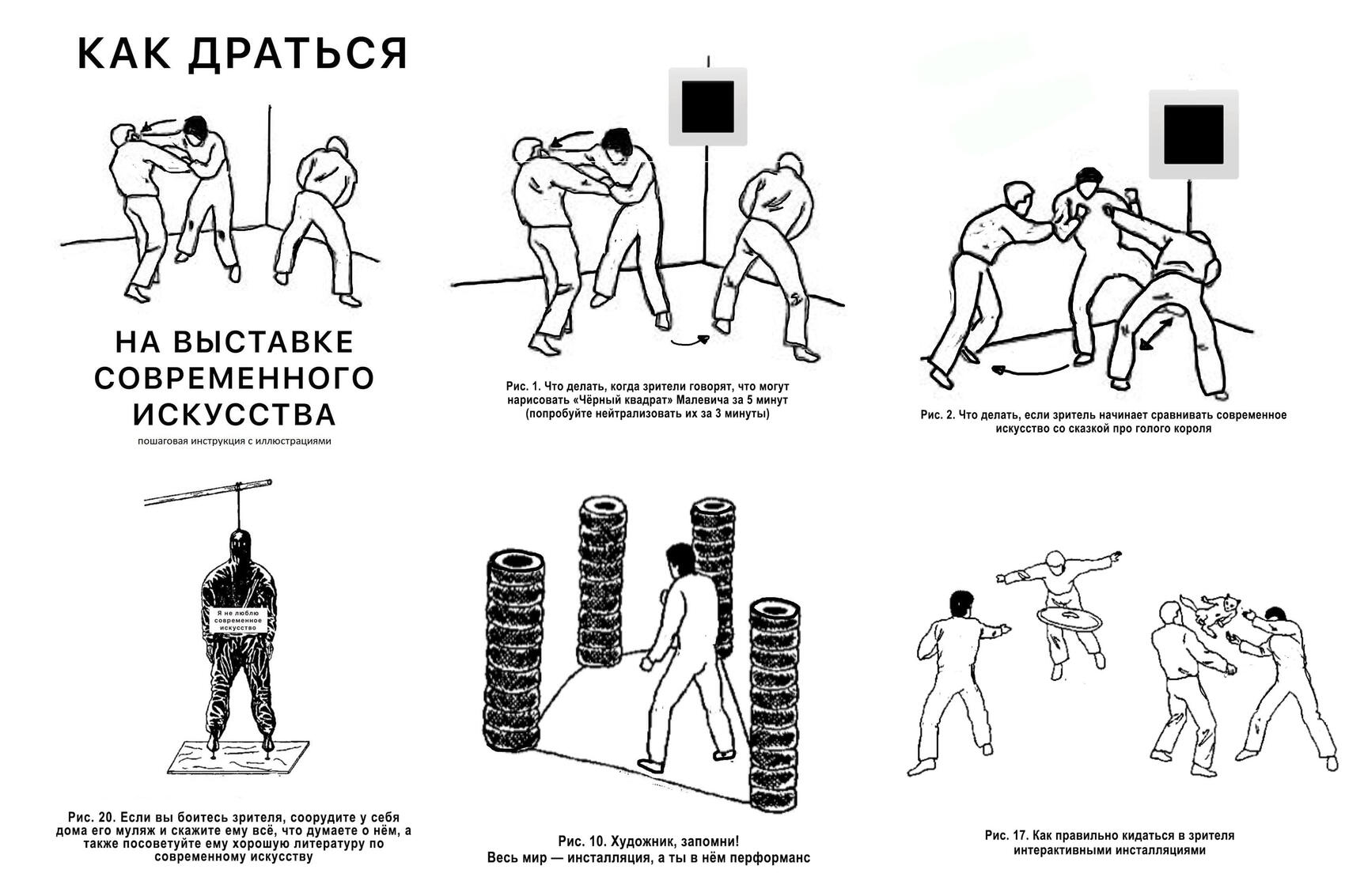 КАК ДРАТЬСЯ

НА ВЫСТАВКЕ СОВРЕМЕННОГО ИСКУССТВА

пошаговая инструкция с иллюстрациями

Рис. 1. Что делать, когда зрители говорят, что могут нарисовать «Чёрный квадрат» Малевича за 5 минут (попробуйте нейтрализовать их за 3 минуты)

Рис. 2. Что делать, если зритель начинает сравнивать современное искусство со сказкой про голого короля

Я не люблю современное искусство

Рис. 20. Если вы боитесь зрителя, соорудите у себя дома его муляж и скажите ему всё, что думаете о нём, а также посоветуйте ему хорошую литературу по современному искусству

Рис. 10. Художник, запомни!
Весь мир — инсталляция, а ты в нём перформанс

Рис. 17. Как правильно кидаться в зрителя интерактивными инсталляциями